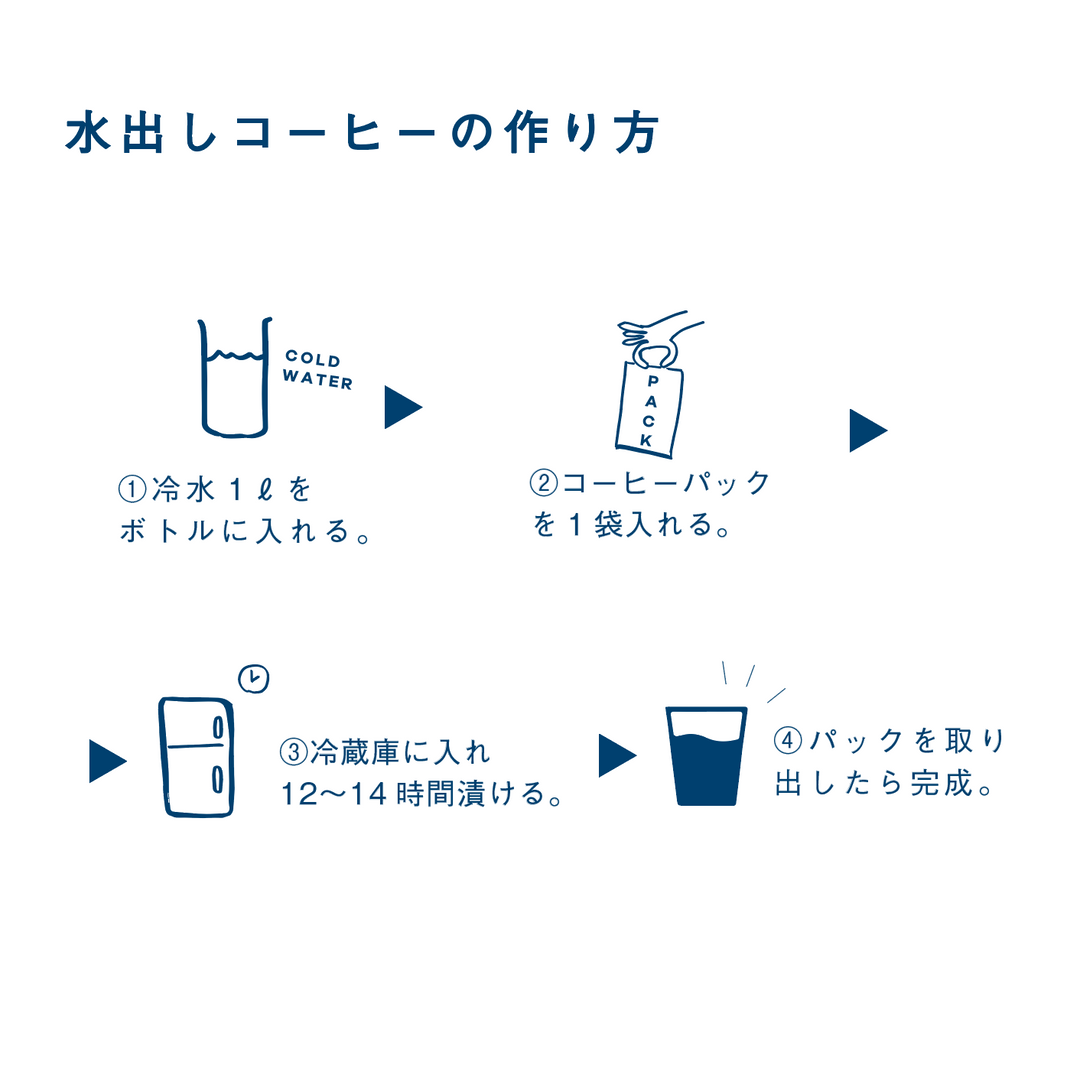 水出しコーヒーの作り方

COLD WATER

①冷水1ℓを
ボトルに入れる。

PACK

②コーヒーパック
を1袋入れる。

③冷蔵庫に入れ
12〜14時間漬ける。

④パックを取り
出したら完成。